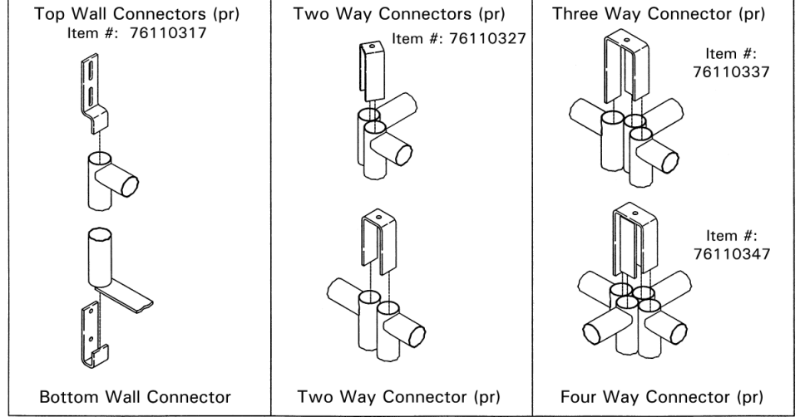 Top Wall Connectors (pr)
Item #: 76110317

Bottom Wall Connector

Two Way Connectors (pr)
Item #: 76110327

Two Way Connector (pr)

Three Way Connector (pr)
Item #: 76110337

Item #: 76110347

Four Way Connector (pr)